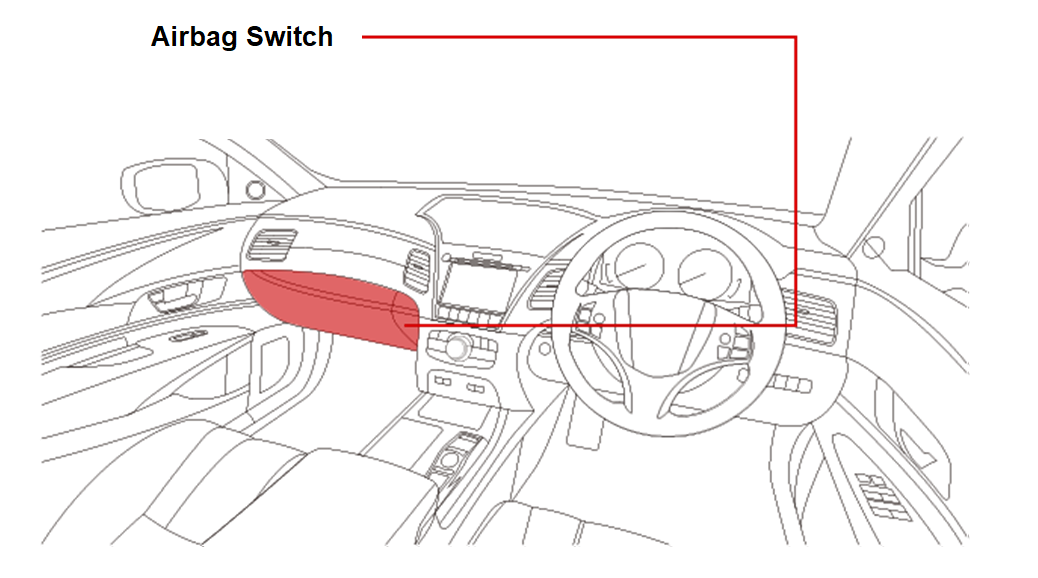 Airbag Switch