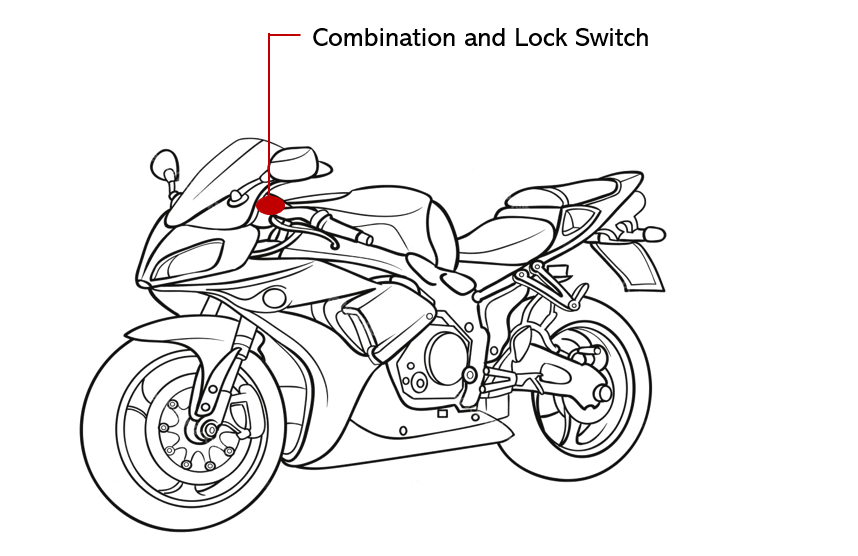 Combination and Lock Switch