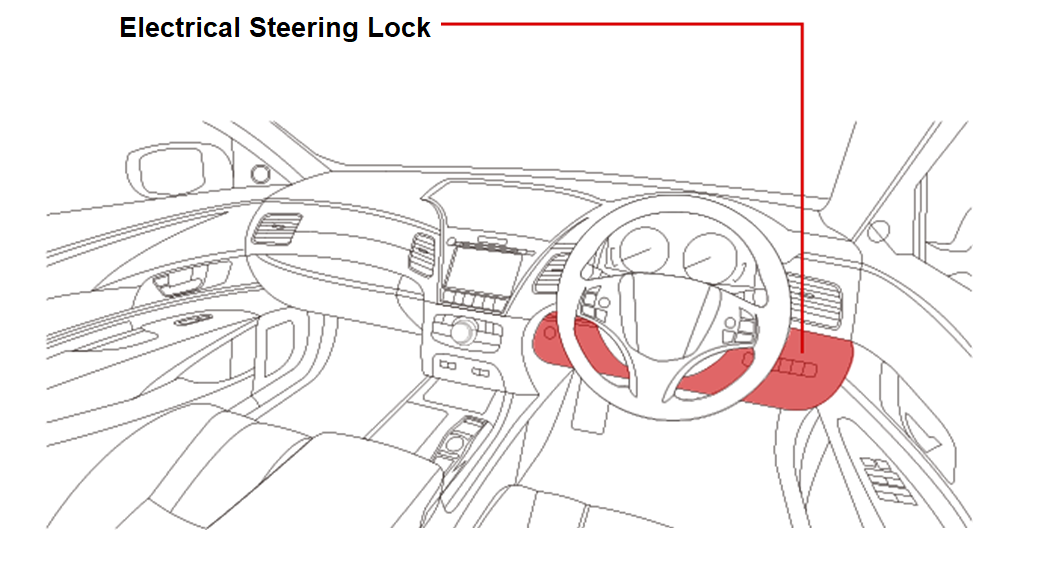 Electrical Steering Lock