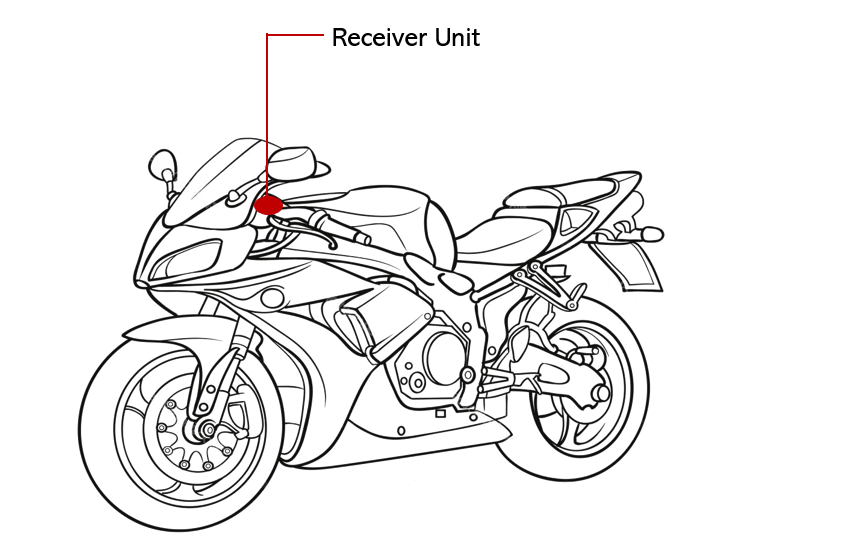 Receiver Unit